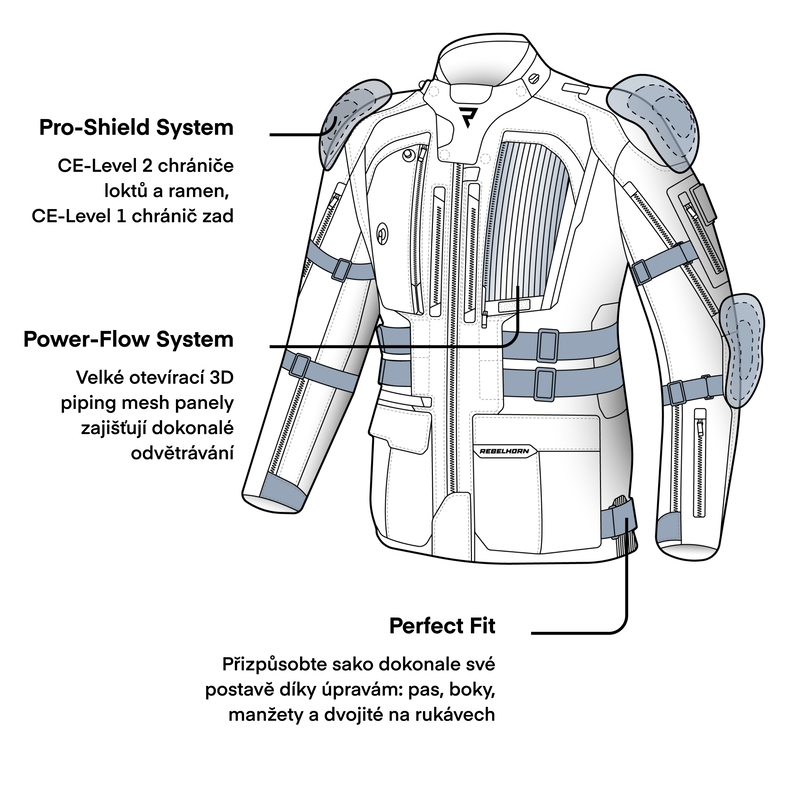 Pro-Shield System

CE-Level 2 chrániče loktů a ramen, CE-Level 1 chránič zad

Power-Flow System

Velké otevírací 3D piping mesh panely zajišťují dokonalé odvětrávání

REBELHORN

Perfect Fit

Přizpůsobte sako dokonale své postavě díky úpravám: pas, boky, manžety a dvojité na rukávech